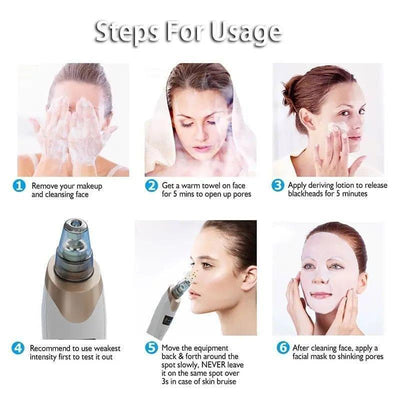 Steps For Usage

1 Remove your makeup and cleansing face

2 Get a warm towel on face for 5 mins to open up pores

3 Apply deriving lotion to release blackheads for 5 minutes

4 Recommend to use weakest intensity first to test it out

5 Move the equipment back & forth around the spot slowly, NEVER leave it on the same spot over 3s in case of skin bruise

6 After cleaning face, apply a facial mask to shinking pores