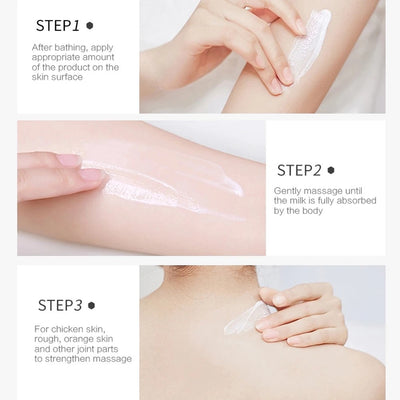 STEP1

After bathing, apply appropriate amount of the product on the skin surface

STEP2

Gently massage until the milk is fully absorbed by the body

STEP3

For chicken skin, rough, orange skin and other joint parts to strengthen massage